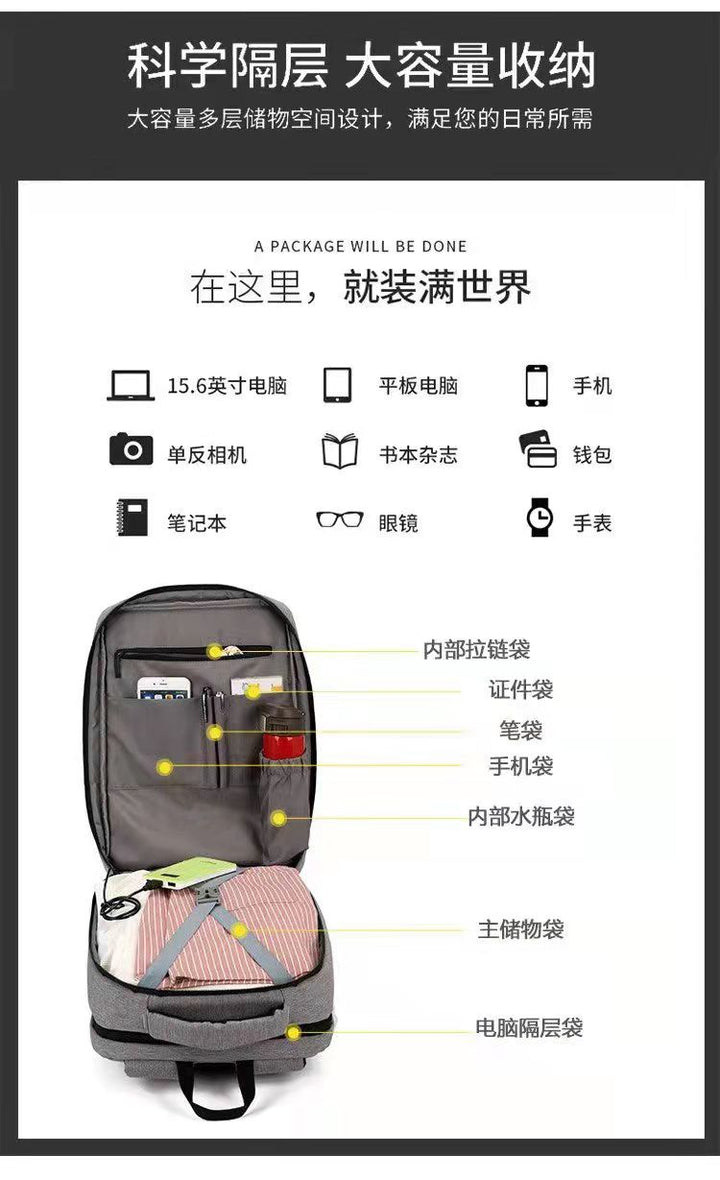 科学隔层 大容量收纳

大容量多层储物空间设计，满足您的日常所需

A PACKAGE WILL BE DONE

在这里，就装满世界

15.6英寸电脑

平板电脑

手机

单反相机

书本杂志

钱包

笔记本

眼镜

手表

内部拉链袋

证件袋

笔袋

手机袋

内部水瓶袋

主储物袋

电脑隔层袋